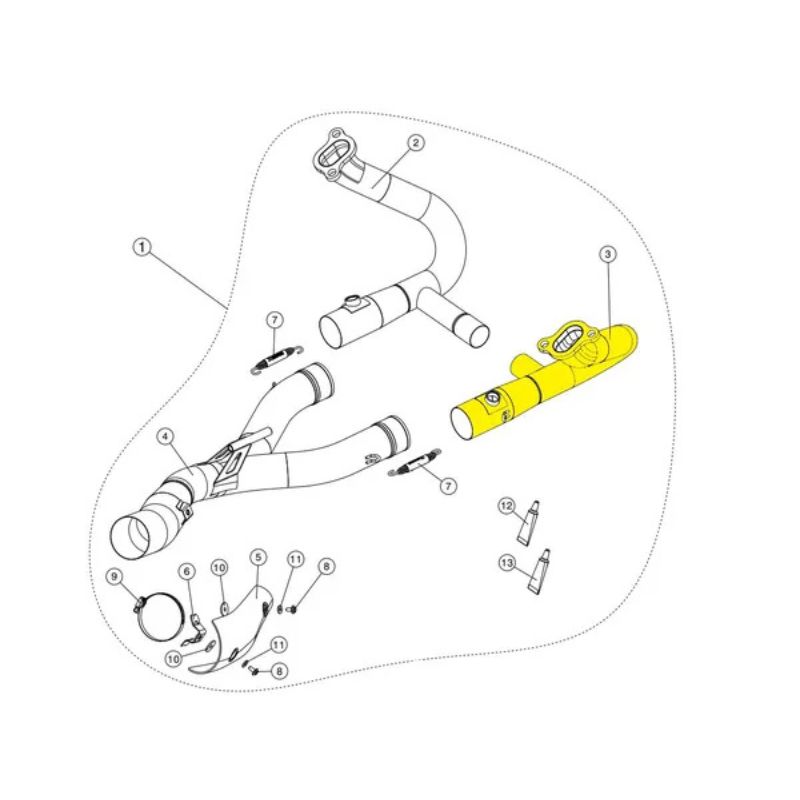 2
1
3
7
4
7
12
13
9
6
10
5
11
8
10
11
8